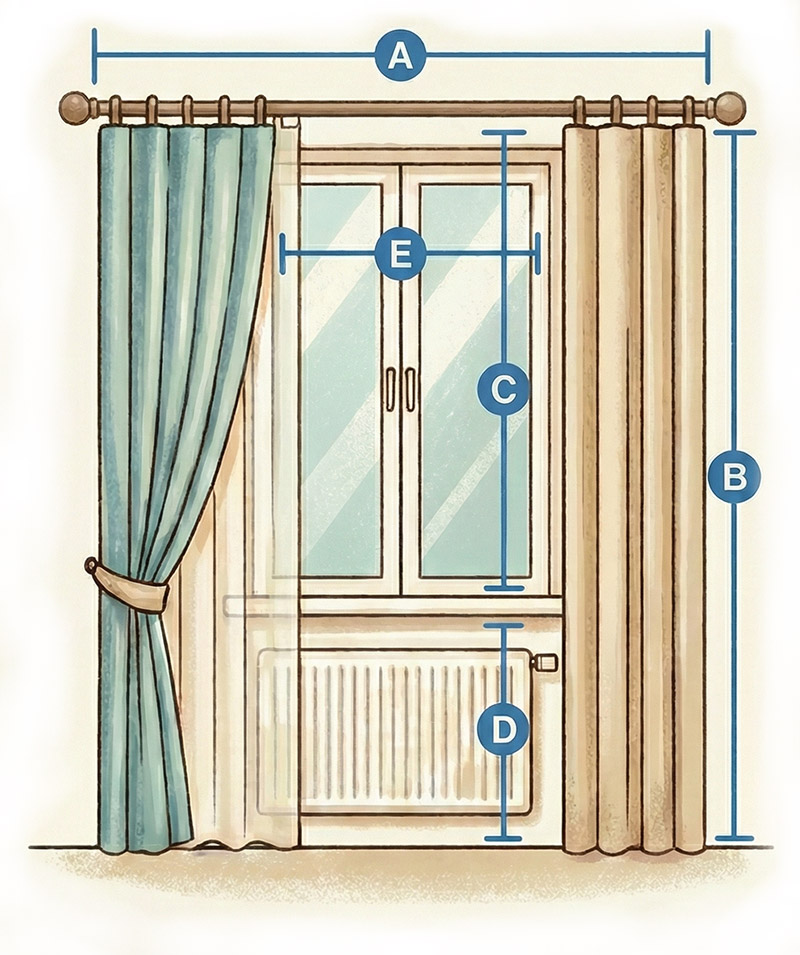 A
E
C
B
D